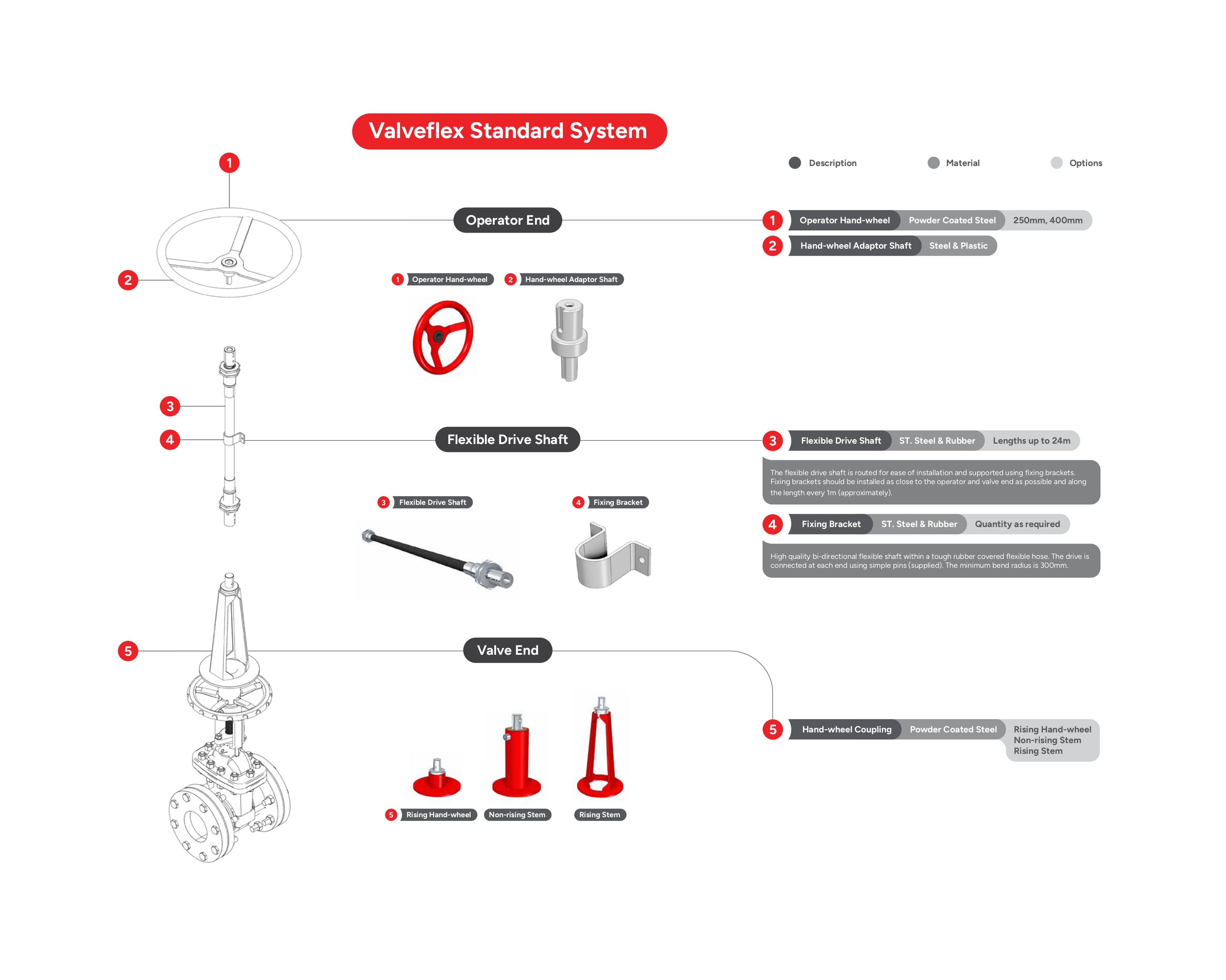 Valveflex Standard System

Description Material Options

1

2

Operator End

1 Operator Hand-wheel Powder Coated Steel 250mm, 400mm

2 Hand-wheel Adaptor Shaft Steel & Plastic

1 Operator Hand-wheel 2 Hand-wheel Adaptor Shaft

3

4

Flexible Drive Shaft

3 Flexible Drive Shaft ST. Steel & Rubber Lengths up to 24m

The flexible drive shaft is routed for ease of installation and supported using fixing brackets. Fixing brackets should be installed as close to the operator and valve end as possible and along the length every 1m (approximately).

3 Flexible Drive Shaft 4 Fixing Bracket

4 Fixing Bracket ST. Steel & Rubber Quantity as required

High quality bi-directional flexible shaft within a tough rubber covered flexible hose. The drive is connected at each end using simple pins (supplied). The minimum bend radius is 300mm.

5

Valve End

5 Hand-wheel Coupling Powder Coated Steel Rising Hand-wheel Non-rising Stem Rising Stem

5 Rising Hand-wheel Non-rising Stem Rising Stem